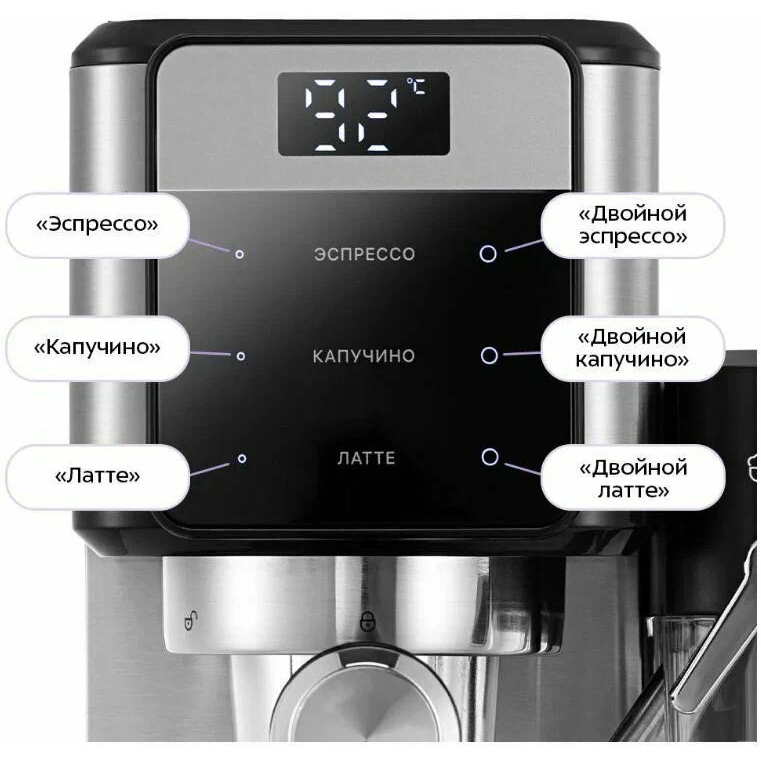 92 °C

«Эспрессо»

ЭСПРЕССО

«Двойной эспрессо»

«Капучино»

КАПУЧИНО

«Двойной капучино»

«Латте»

ЛАТТЕ

«Двойной латте»