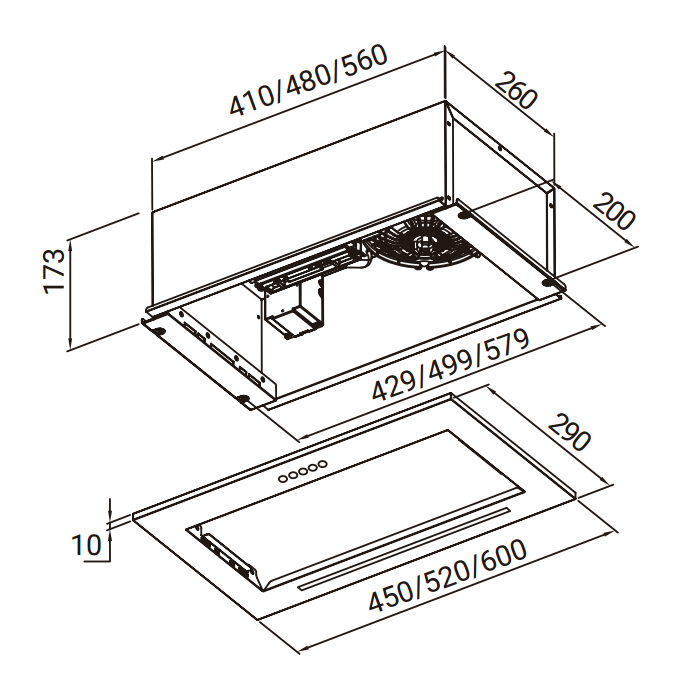 410/480/560
260
200
173
429/499/579
290
10
450/520/600