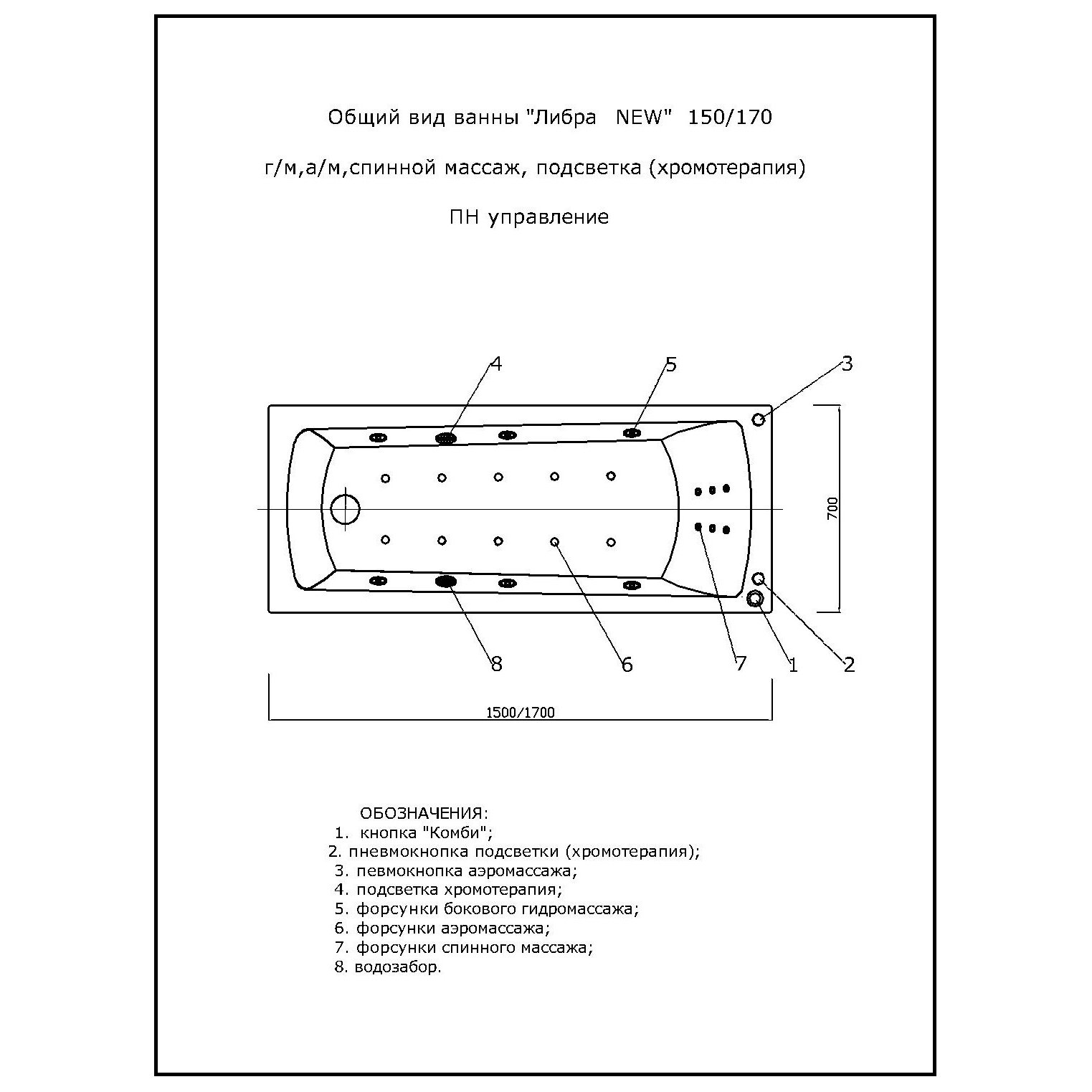 Общий вид ванны "Либра NEW" 150/170

г/м,а/м,спинной массаж, подсветка (хромотерапия)

ПН управление

4

5

3

700

8

6

7

1

2

1500/1700

ОБОЗНАЧЕНИЯ:
1. кнопка "Комби";
2. пневмокнопка подсветки (хромотерапия);
3. певмокнопка аэромассажа;
4. подсветка хромотерапия;
5. форсунки бокового гидромассажа;
6. форсунки аэромассажа;
7. форсунки спинного массажа;
8. водозабор.