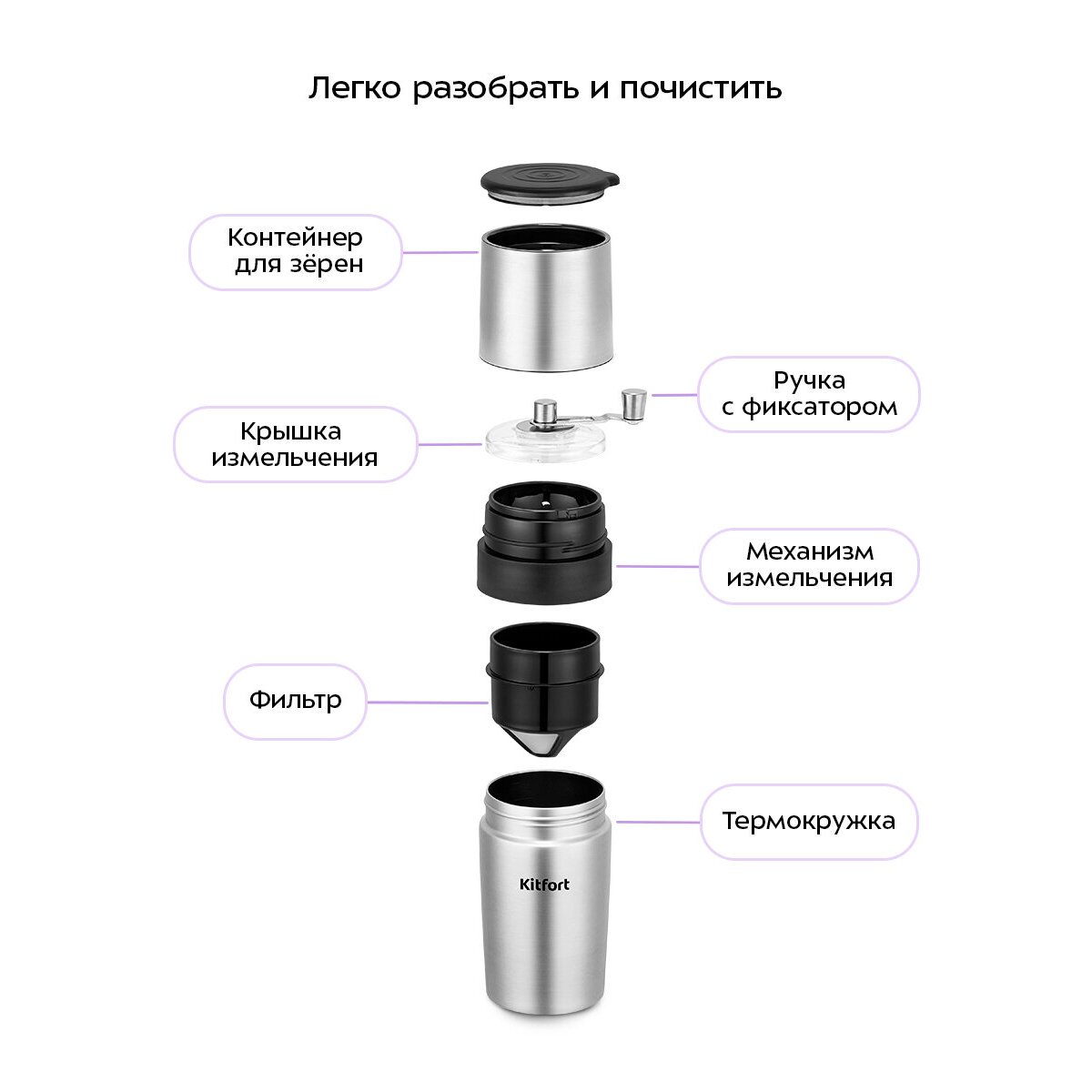 Легко разобрать и почистить

Контейнер для зёрен

Ручка с фиксатором

Крышка измельчения

Механизм измельчения

Фильтр

Термокружка

Kitfort