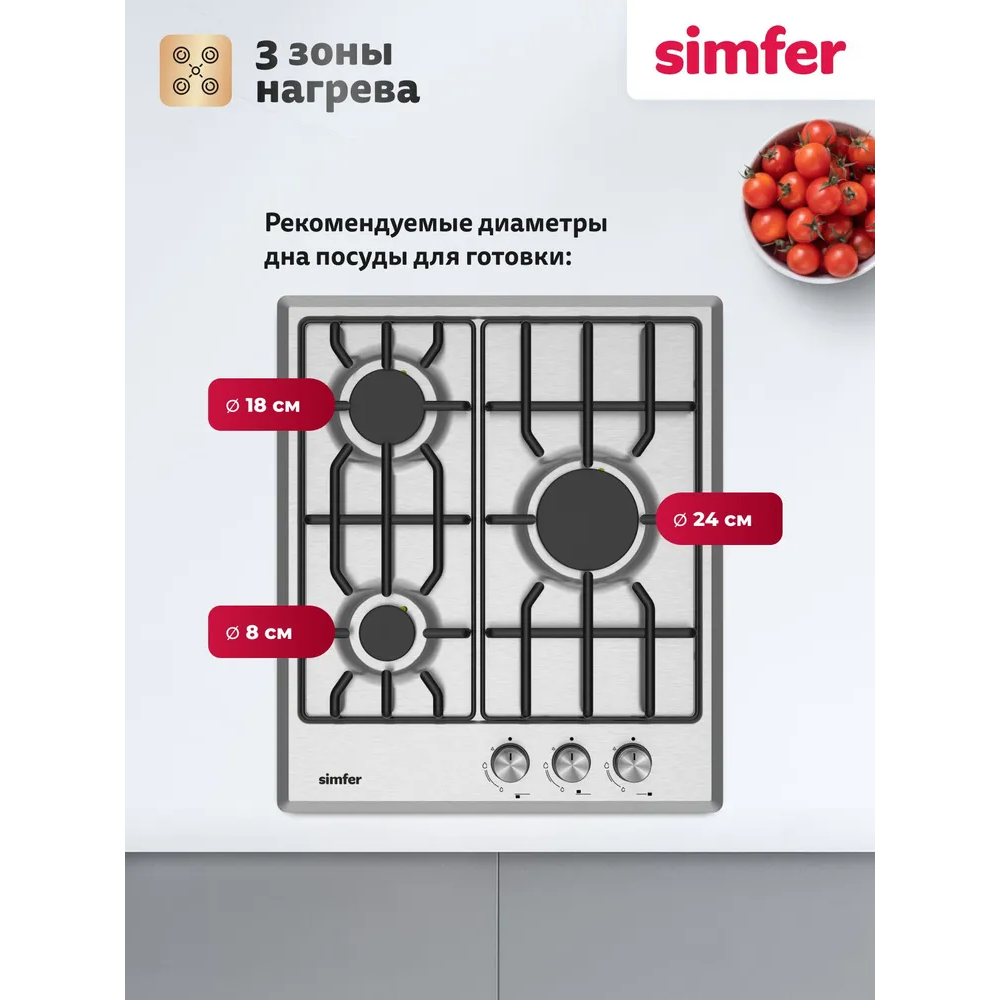 3 зоны нагрева

simfer

Рекомендуемые диаметры дна посуды для готовки:

⌀ 18 см

⌀ 24 см

⌀ 8 см

simfer