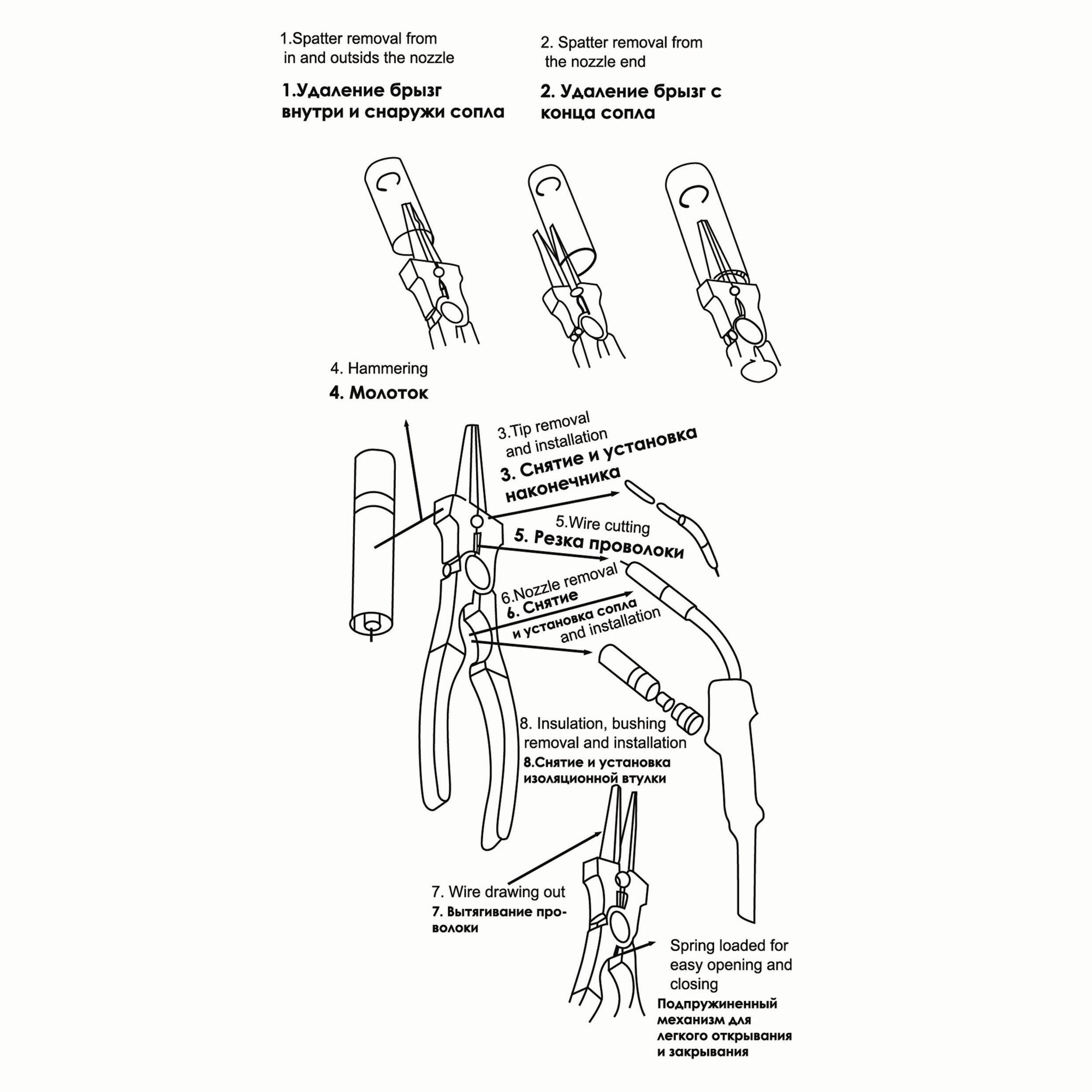 1.Spatter removal from in and outsids the nozzle

1.Удаление брызг внутри и снаружи сопла

2. Spatter removal from the nozzle end

2. Удаление брызг с конца сопла

4. Hammering

4. Молоток

3.Tip removal and installation

3. Снятие и установка наконечника

5.Wire cutting

5. Резка проволоки

6.Nozzle removal and installation

6. Снятие и установка сопла

8. Insulation, bushing removal and installation

8.Снятие и установка изоляционной втулки

7. Wire drawing out

7. Вытягивание проволоки

Spring loaded for easy opening and closing

Подпружиненный механизм для легкого открывания и закрывания