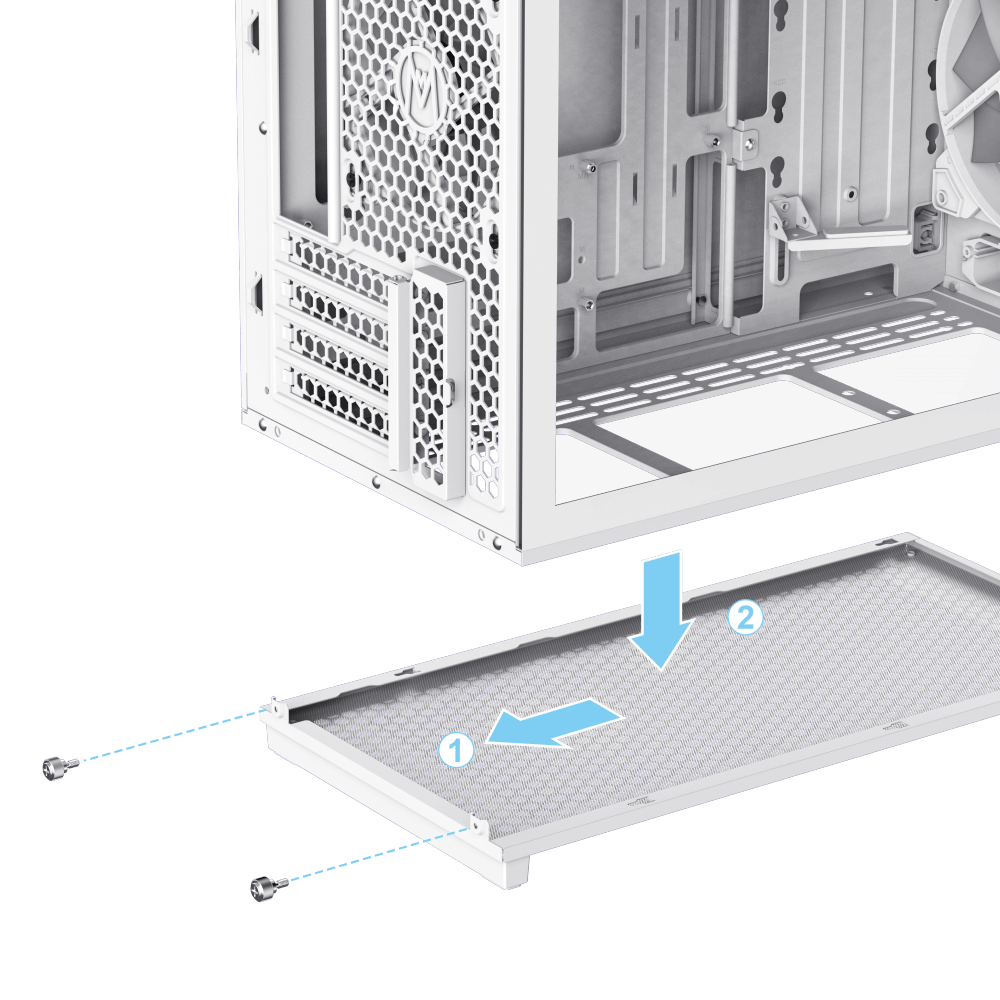 2
1