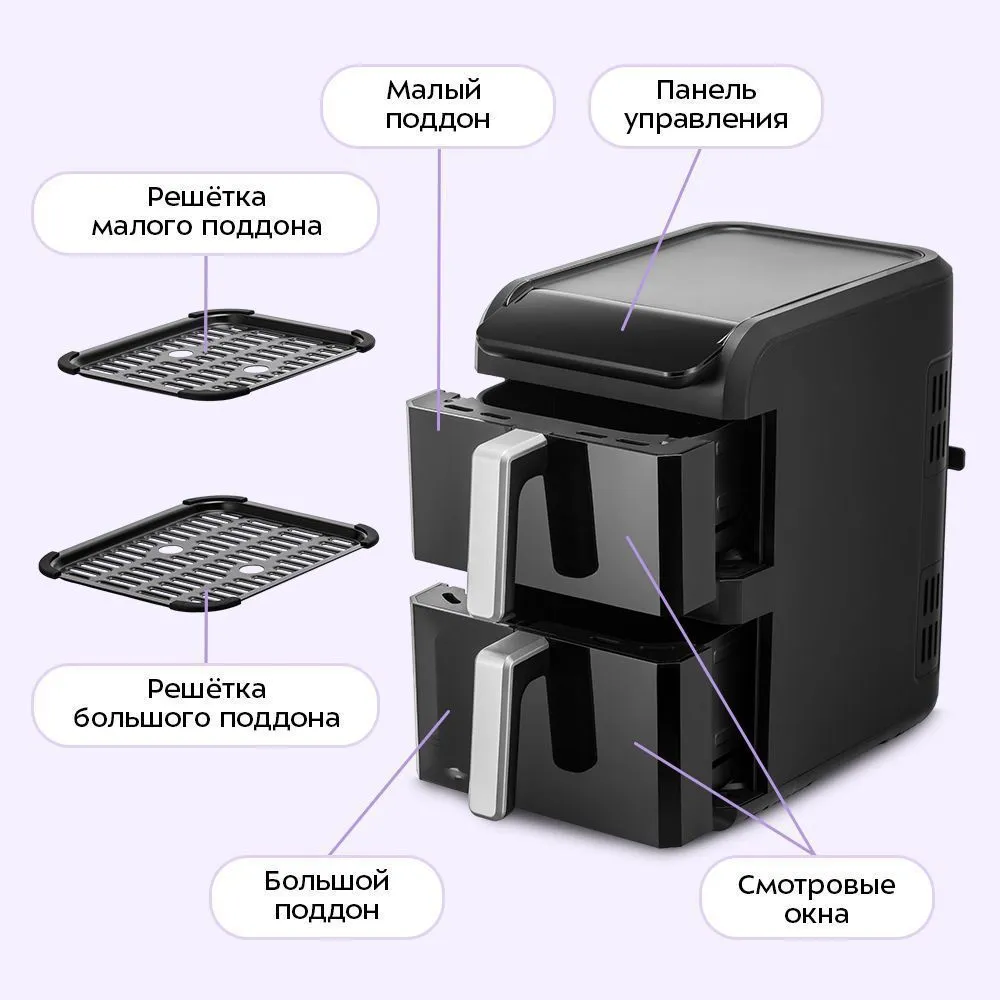 Малый поддон

Панель управления

Решётка малого поддона

Решётка большого поддона

Большой поддон

Смотровые окна